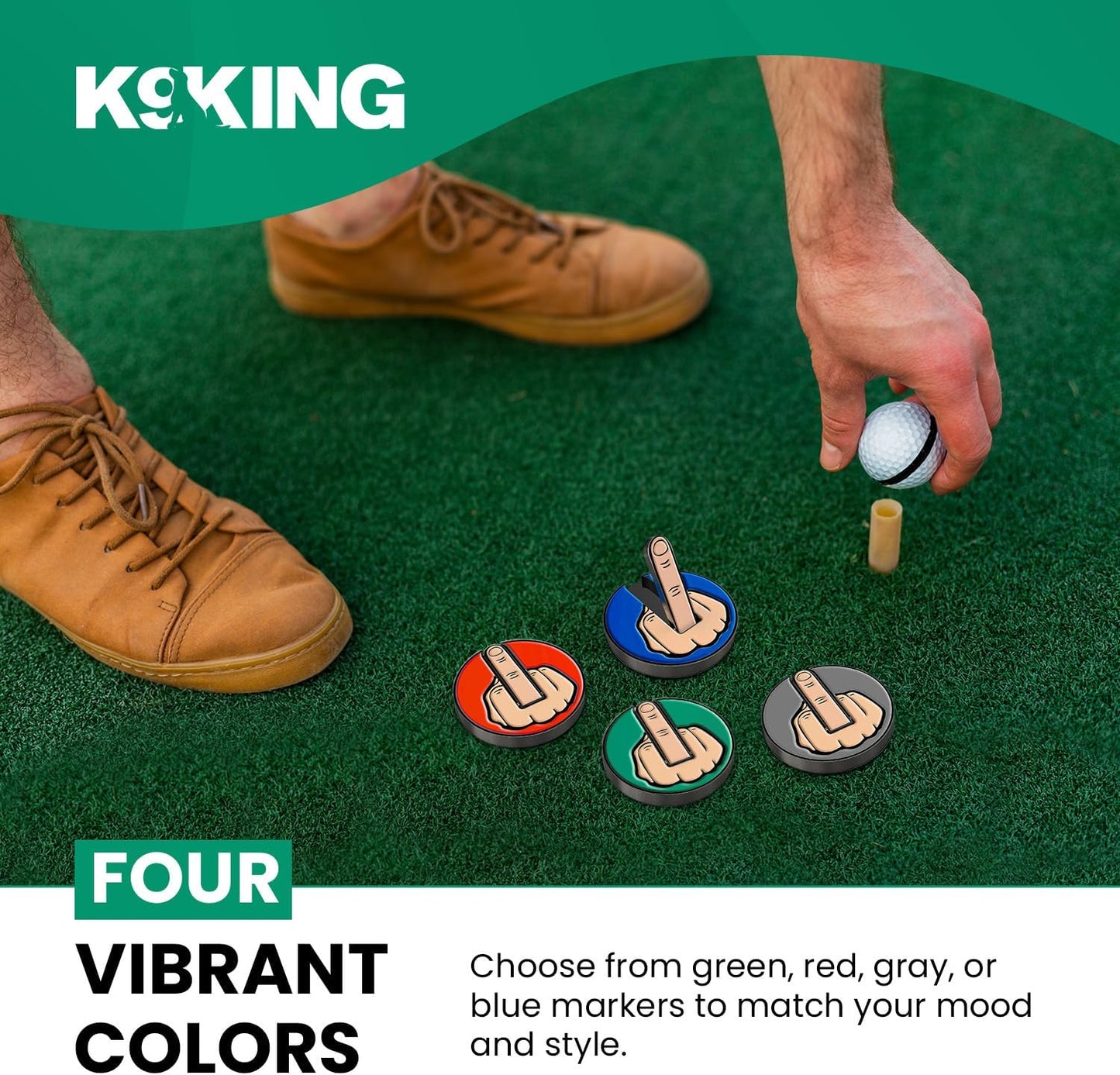 K9KING

FOUR

VIBRANT COLORS

Choose from green, red, gray, or blue markers to match your mood and style.