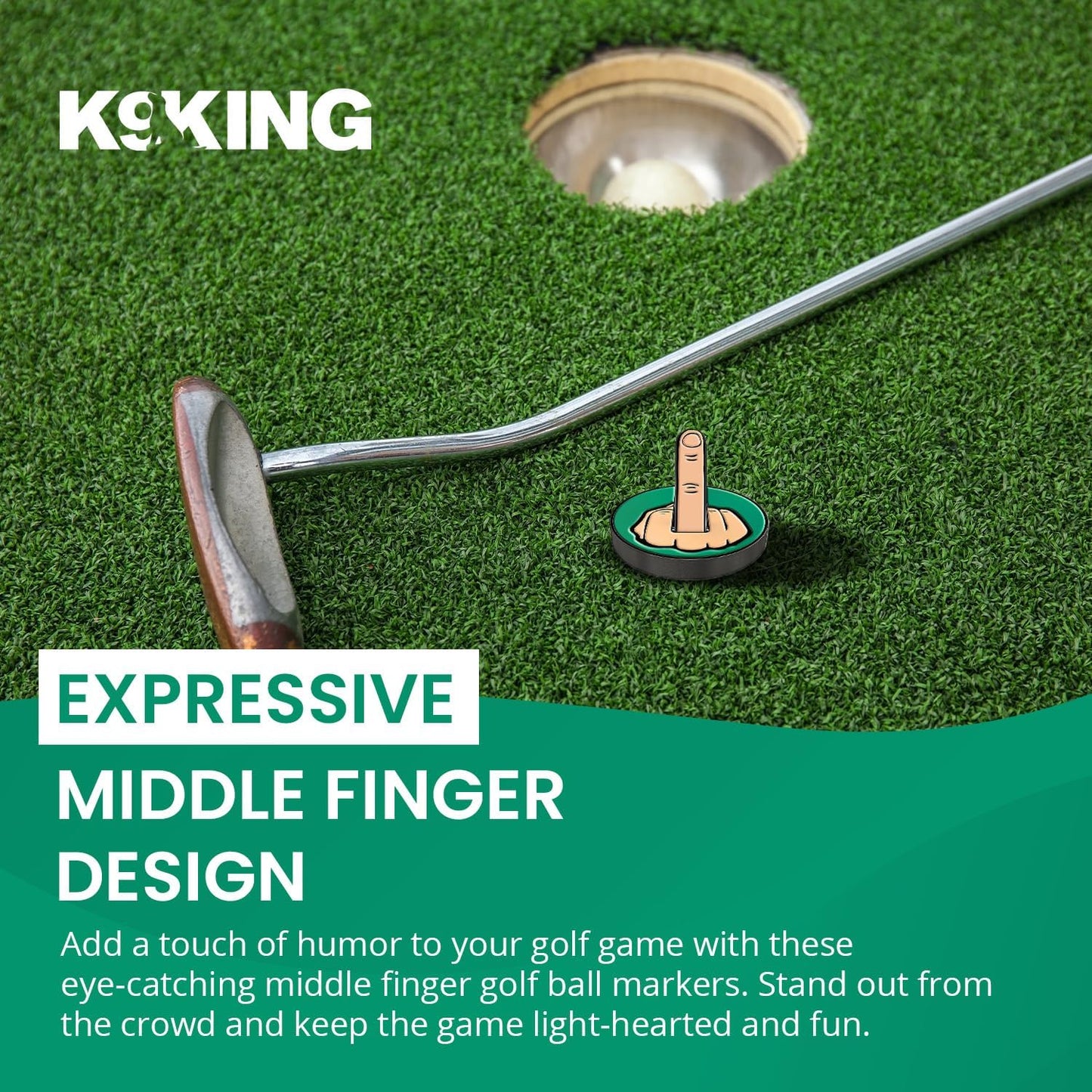 K9KING

EXPRESSIVE

MIDDLE FINGER DESIGN

Add a touch of humor to your golf game with these eye-catching middle finger golf ball markers. Stand out from the crowd and keep the game light-hearted and fun.