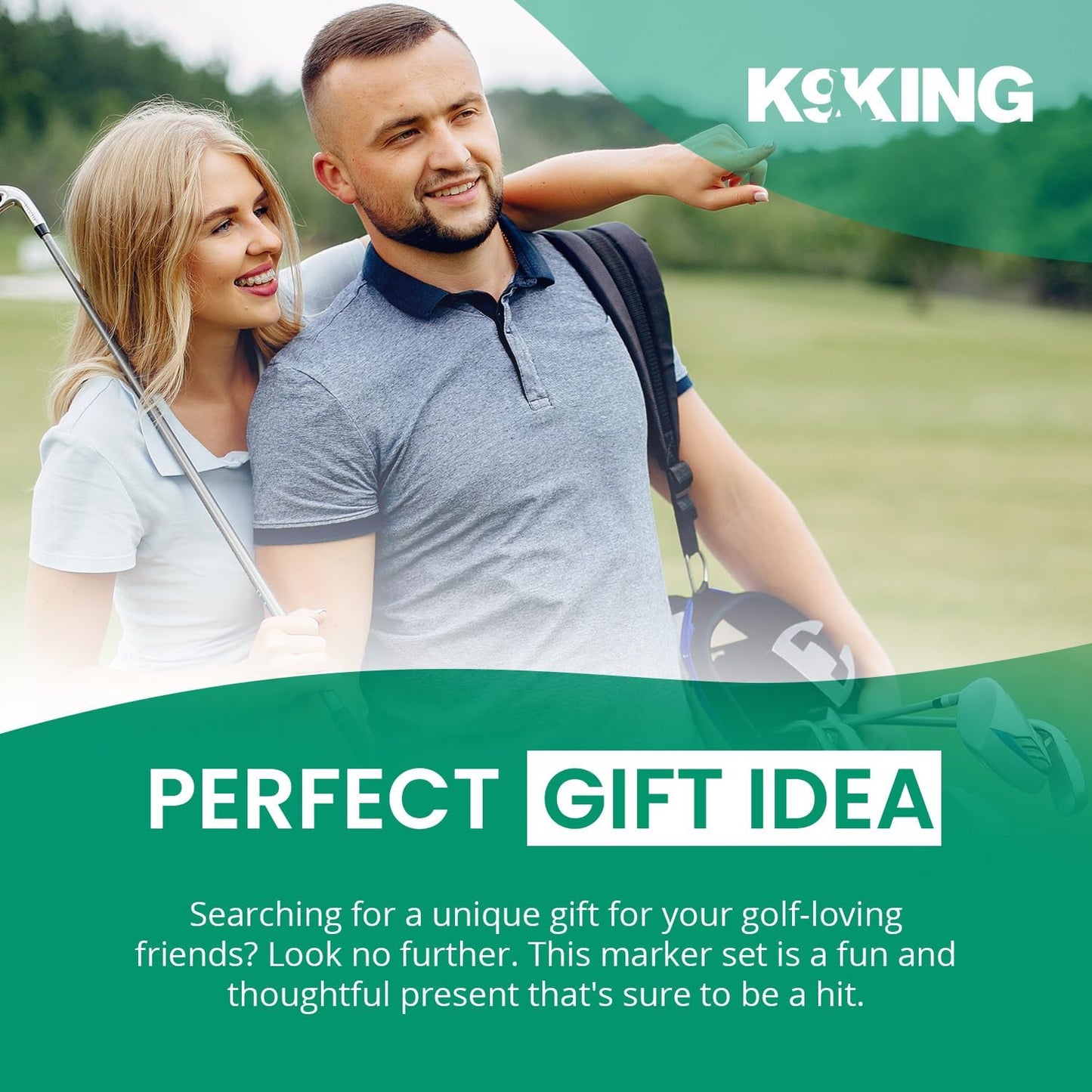 K9KING

PERFECT GIFT IDEA

Searching for a unique gift for your golf-loving friends? Look no further. This marker set is a fun and thoughtful present that's sure to be a hit.