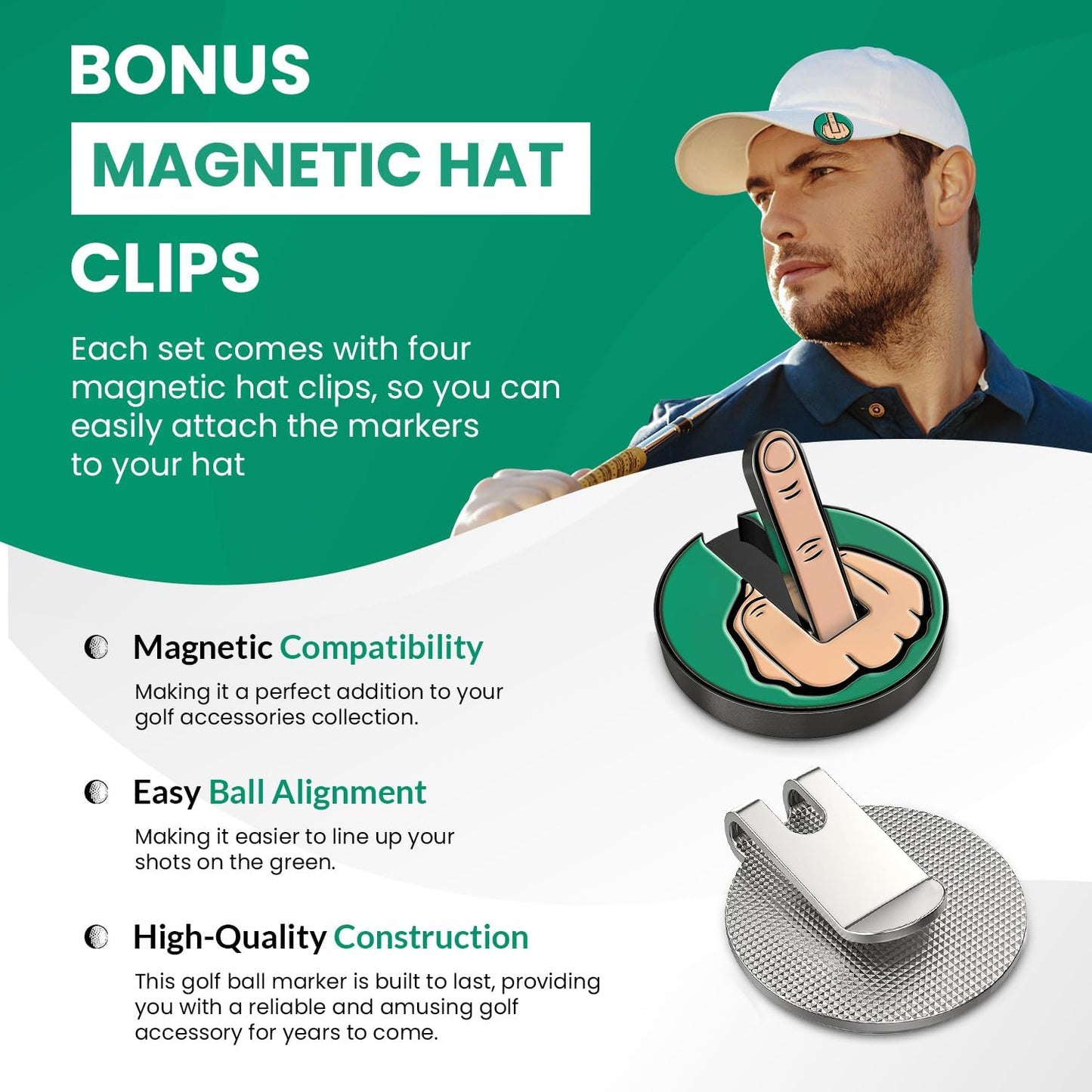 BONUS
MAGNETIC HAT
CLIPS

Each set comes with four magnetic hat clips, so you can easily attach the markers to your hat

Magnetic Compatibility
Making it a perfect addition to your golf accessories collection.

Easy Ball Alignment
Making it easier to line up your shots on the green.

High-Quality Construction
This golf ball marker is built to last, providing you with a reliable and amusing golf accessory for years to come.