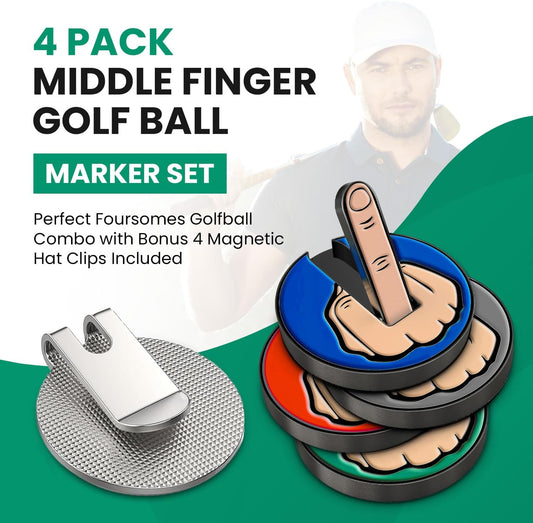 4 PACK
MIDDLE FINGER
GOLF BALL

MARKER SET

Perfect Foursomes Golfball Combo with Bonus 4 Magnetic Hat Clips Included