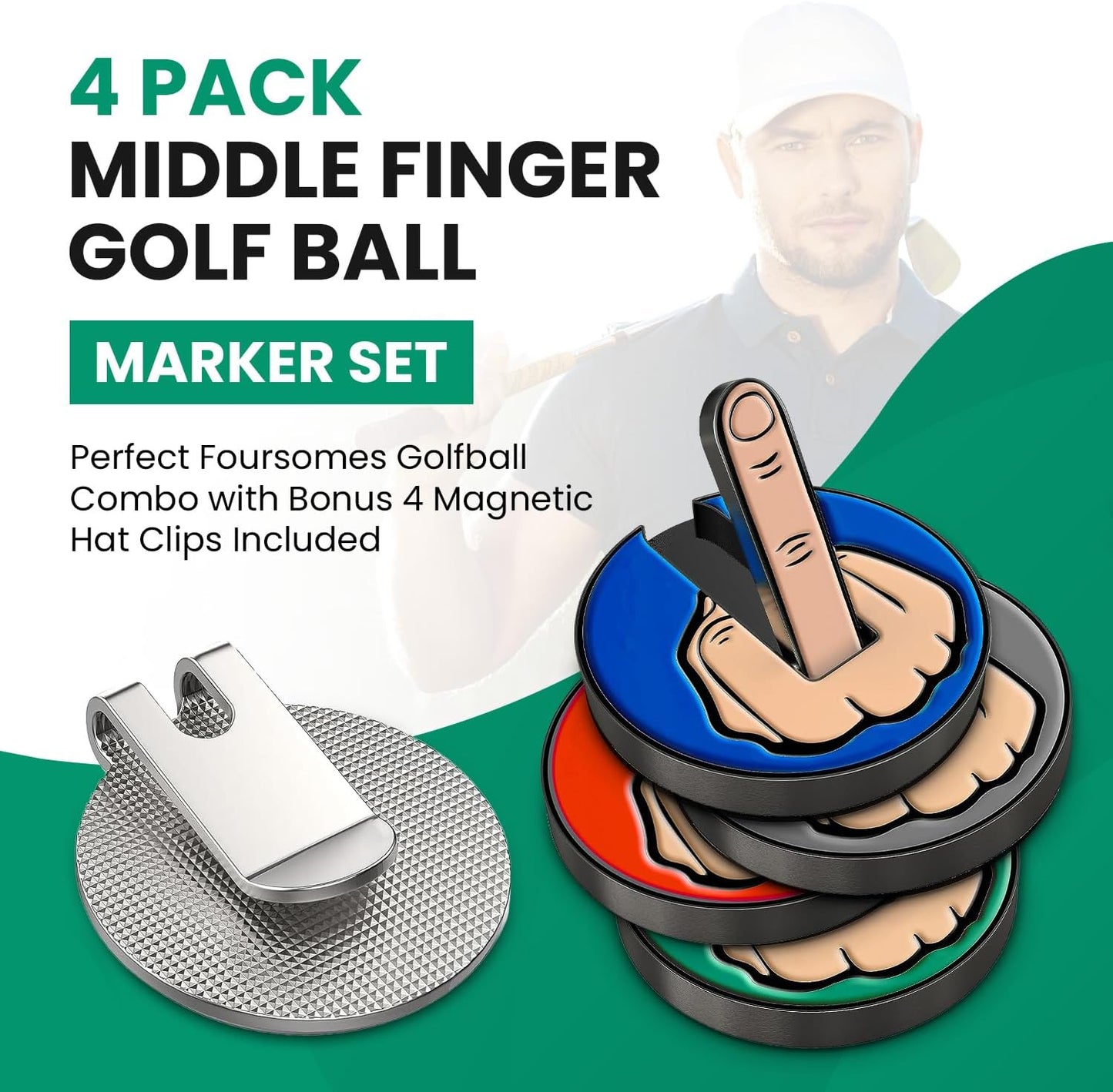 4 PACK
MIDDLE FINGER GOLF BALL

MARKER SET

Perfect Foursomes Golfball Combo with Bonus 4 Magnetic Hat Clips Included